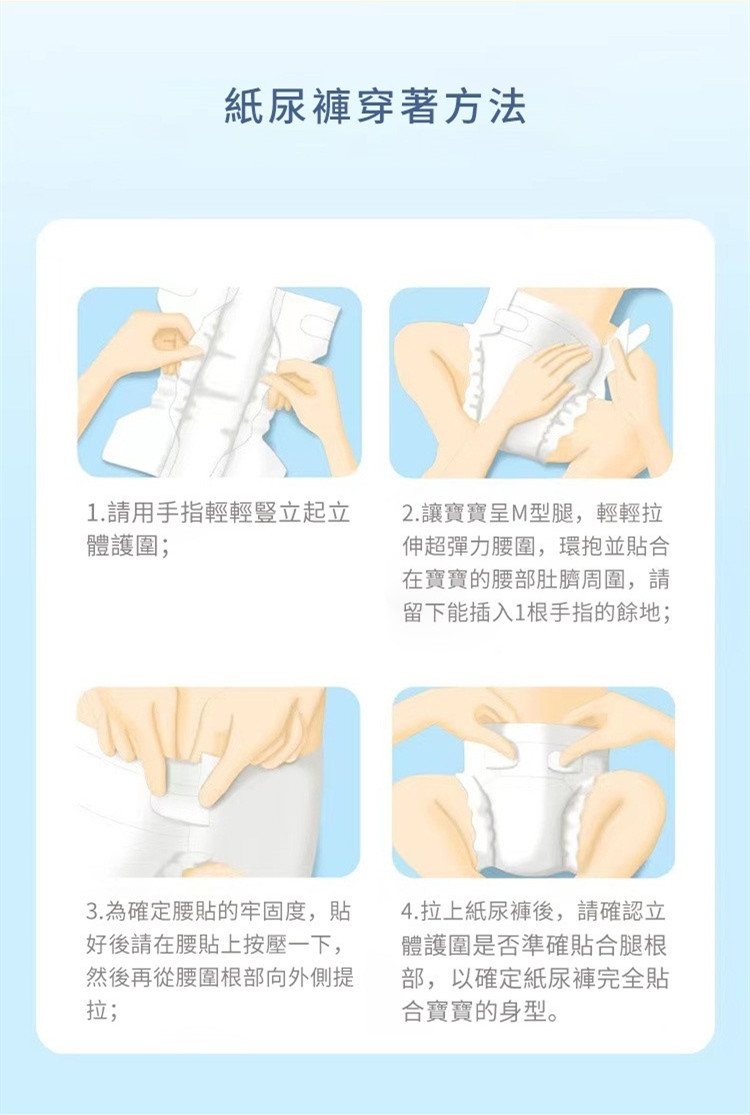 紙尿褲穿著方法

1.請用手指輕輕豎立起立體護圍；

2.讓寶寶呈M型腿，輕輕拉伸超彈力腰圍，環抱並貼合在寶寶的腰部肚臍周圍，請留下能插入1根手指的餘地；

3.為確定腰貼的牢固度，貼好後請在腰貼上按壓一下，然後再從腰圍根部向外側提拉；

4.拉上紙尿褲後，請確認立體護圍是否準確貼合腿根部，以確定紙尿褲完全貼合寶寶的身型。