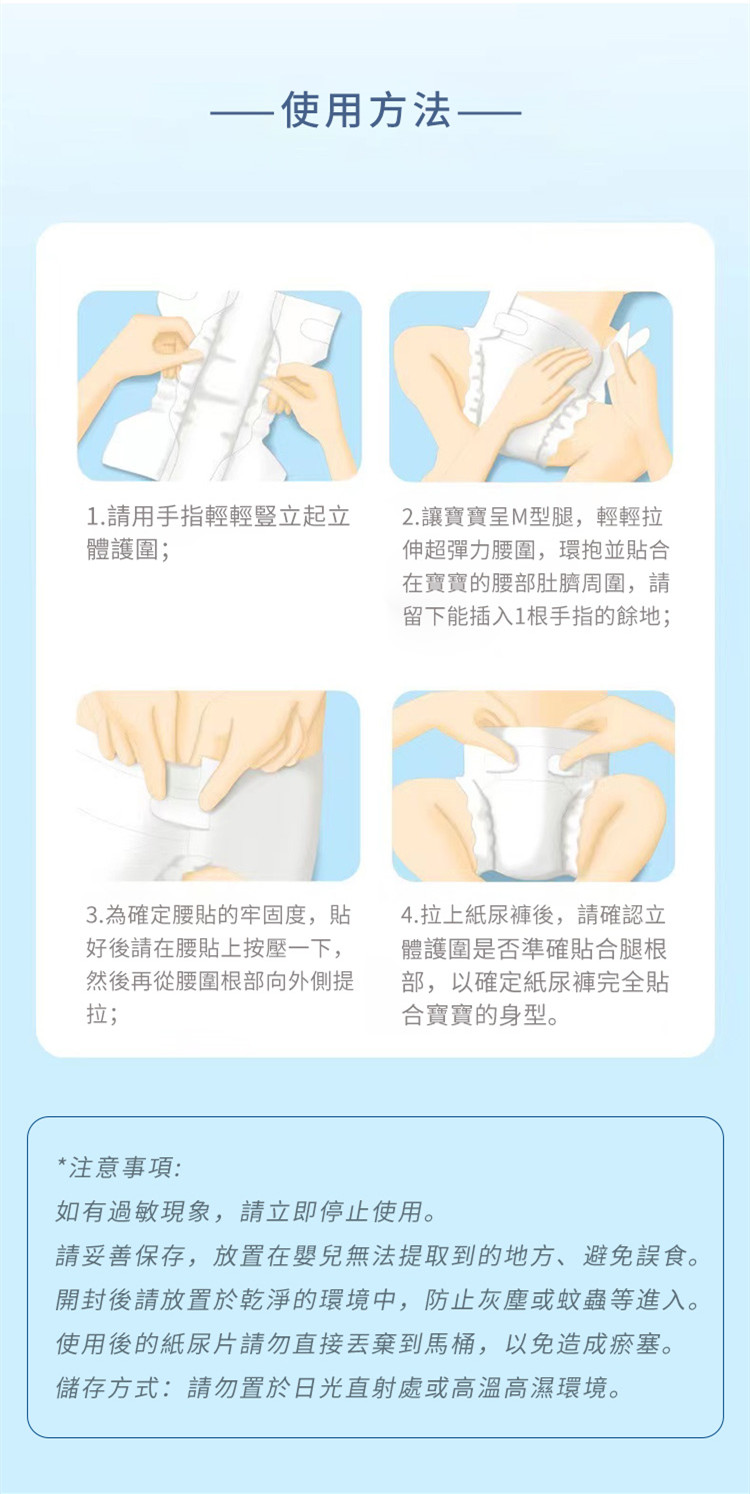 ——使用方法——

1.請用手指輕輕豎立起立體護圍;

2.讓寶寶呈M型腿，輕輕拉伸超彈力腰圍，環抱並貼合在寶寶的腰部肚臍周圍，請留下能插入1根手指的餘地;

3.為確定腰貼的牢固度，貼好後請在腰貼上按壓一下，然後再從腰圍根部向外側提拉;

4.拉上紙尿褲後，請確認立體護圍是否準確貼合腿根部，以確定紙尿褲完全貼合寶寶的身型。

*注意事項:
如有過敏現象，請立即停止使用。
請妥善保存，放置在嬰兒無法提取到的地方、避免誤食。
開封後請放置於乾淨的環境中，防止灰塵或蚊蟲等進入。
使用後的紙尿片請勿直接丟棄到馬桶，以免造成瘀塞。
儲存方式：請勿置於日光直射處或高溫高濕環境。